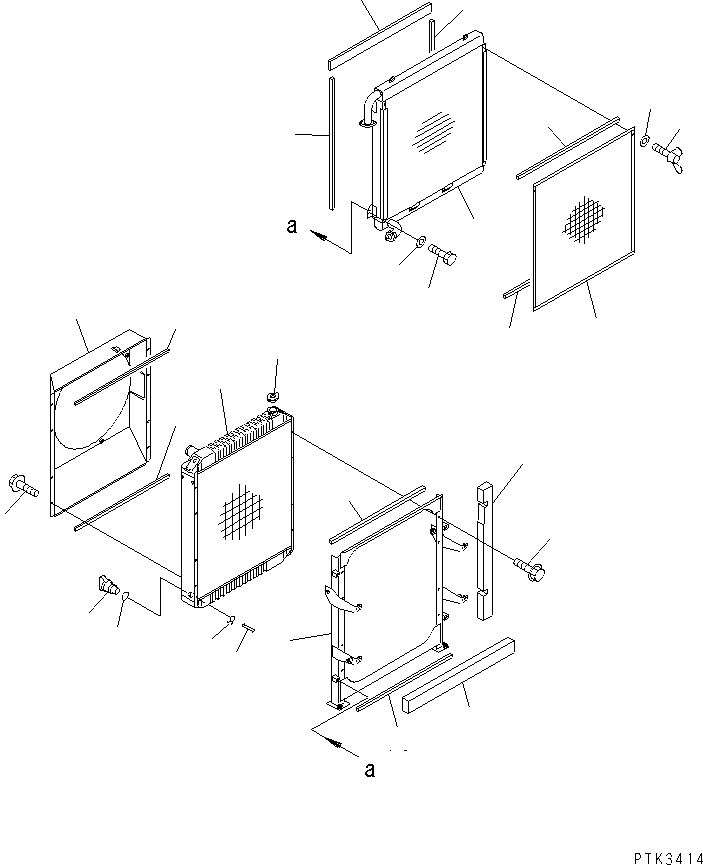 a

a

PTK3414