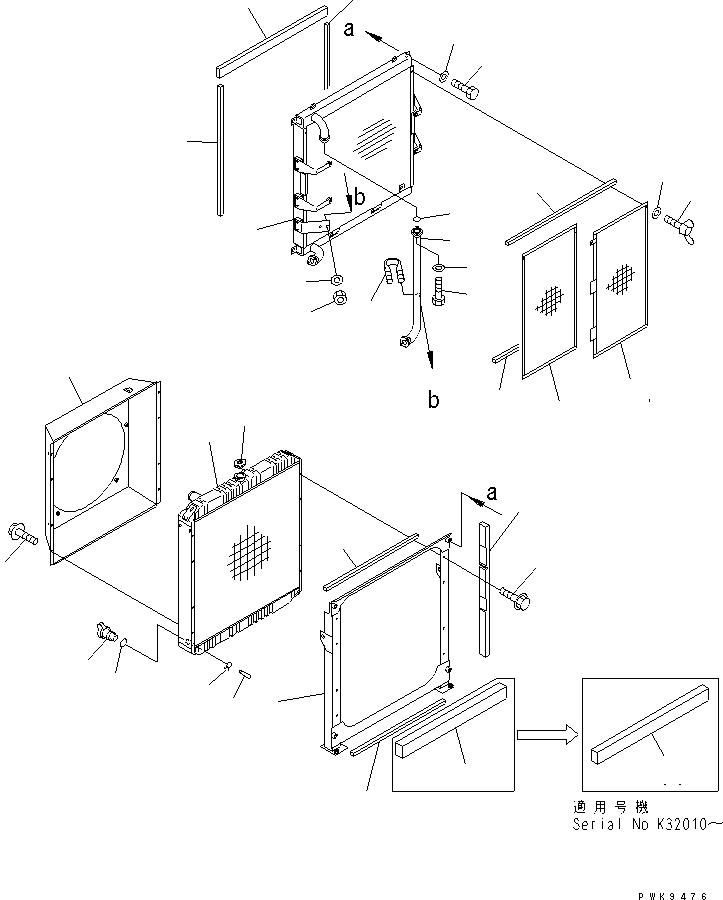 a
b
b
a
適用号機
Serial No K32010～
PWK9476