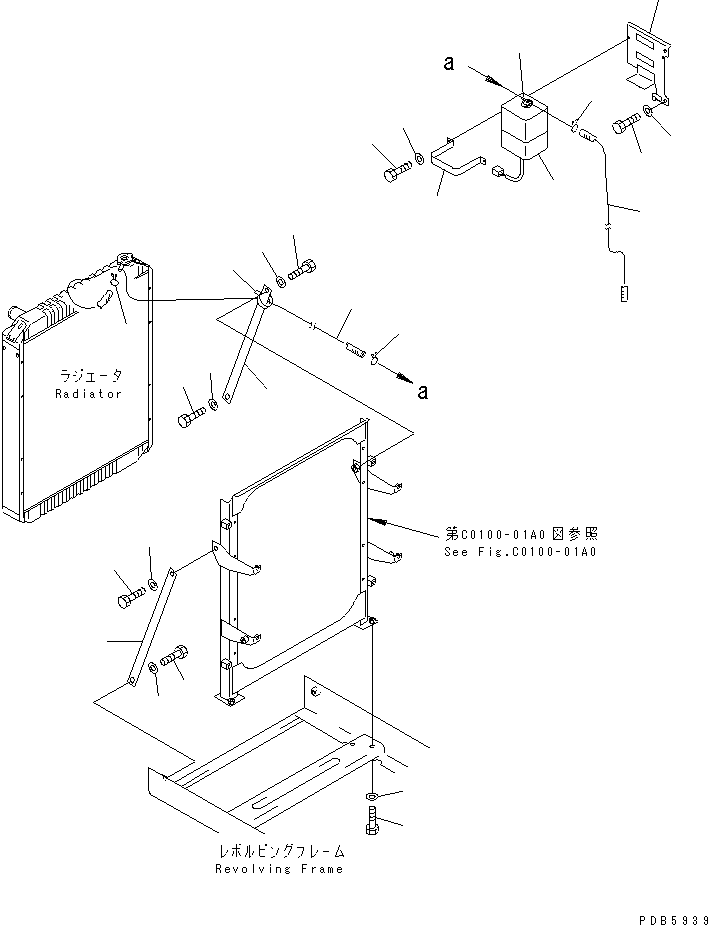 a

ラジエータ
Radiator

a

第C0100-01A0図参照
See Fig.C0100-01A0

レボルビングフレーム
Revolving Frame

PDB5939