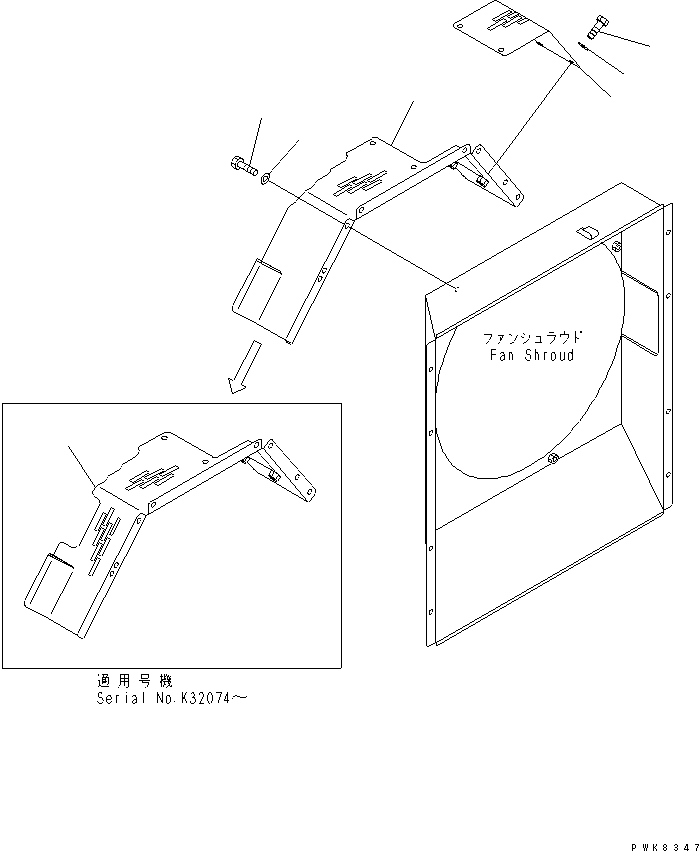 ファンシュラウド
Fan Shroud

適用号機
Serial No.K32074～

PWK8347