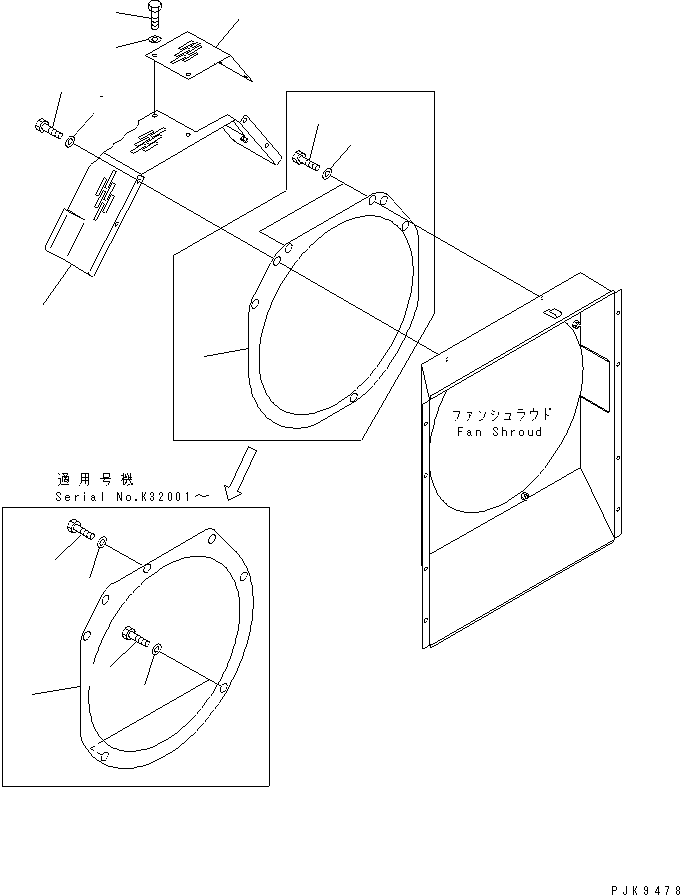 ファンシュラウド
Fan Shroud

適用号機
Serial No.K32001～

PJK9478