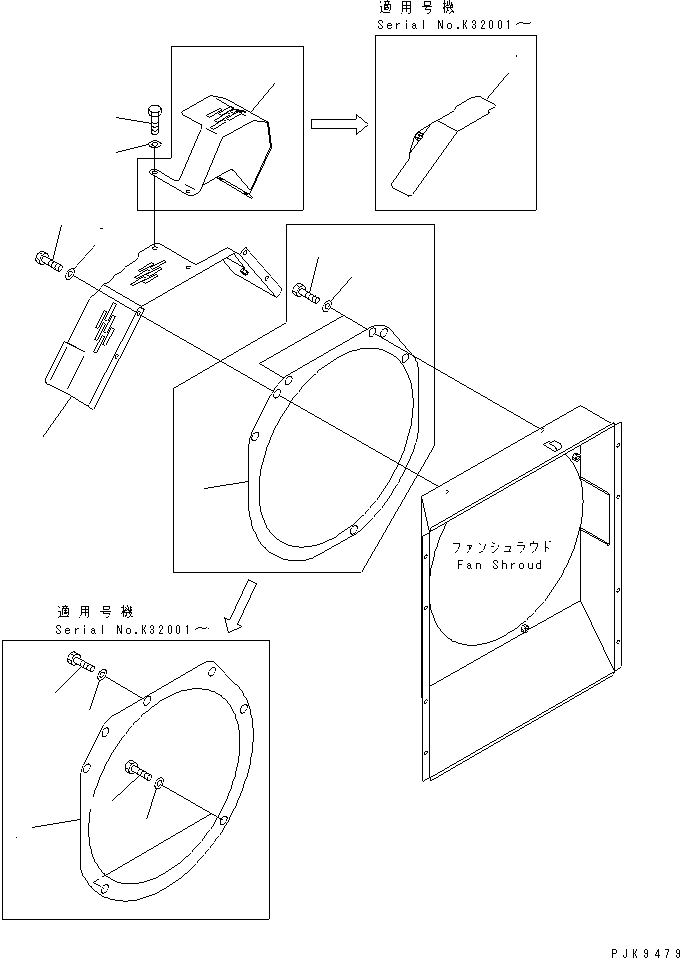 適用号機
Serial No.K32001～

ファンシュラウド
Fan Shroud

適用号機
Serial No.K32001～

PJK9479