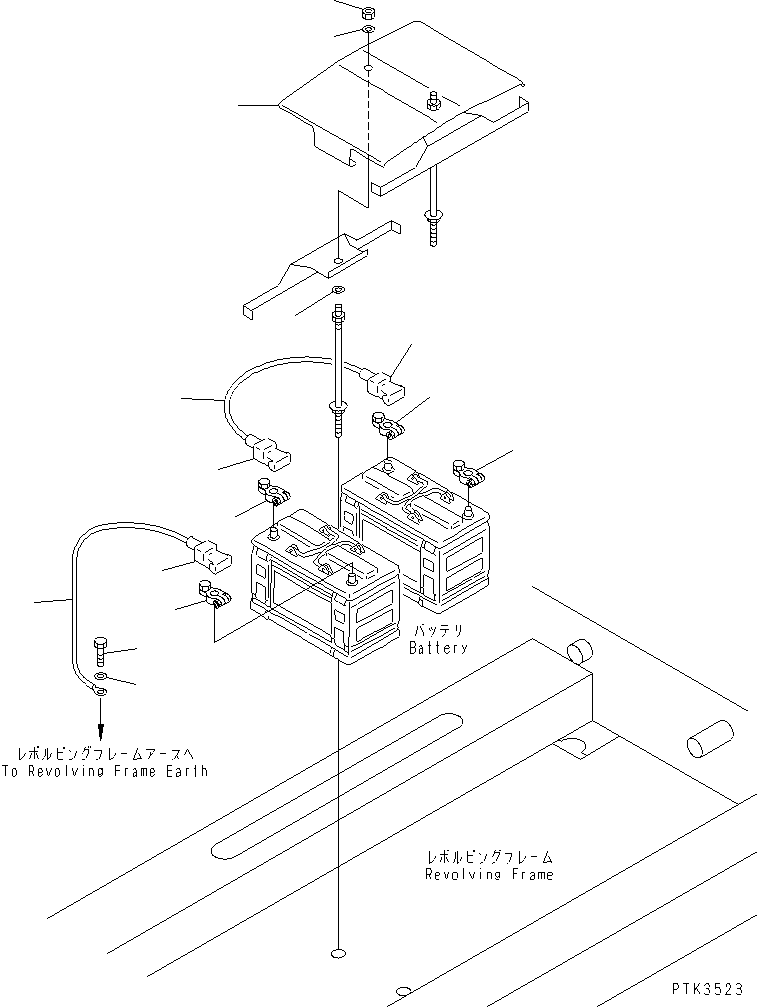 バッテリ
Battery

レボルビングフレームアースへ
To Revolving Frame Earth

レボルビングフレーム
Revolving Frame

PTK3523