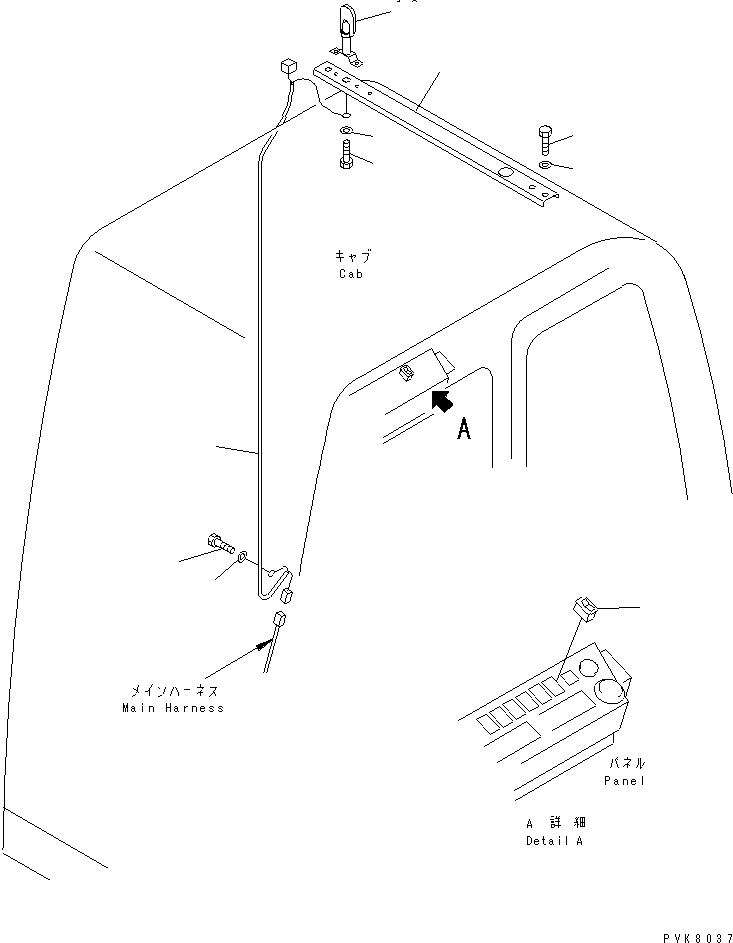 キャブ
Cab

A

メインハーネス
Main Harness

パネル
Panel

A 詳細
Detail A

PVK8037