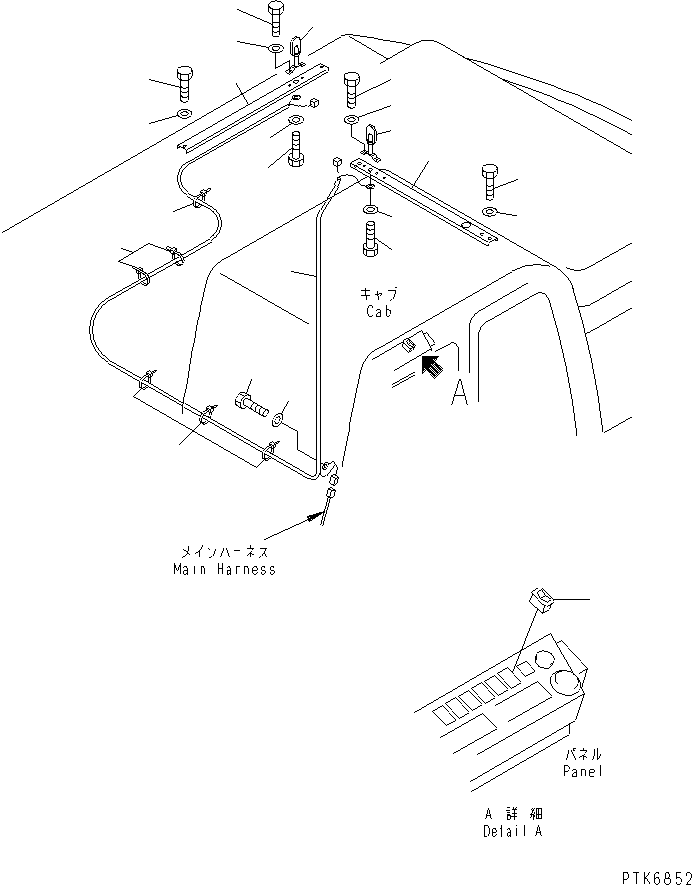 キャブ
Cab

A

メインハーネス
Main Harness

パネル
Panel

A 詳細
Detail A

PTK6852