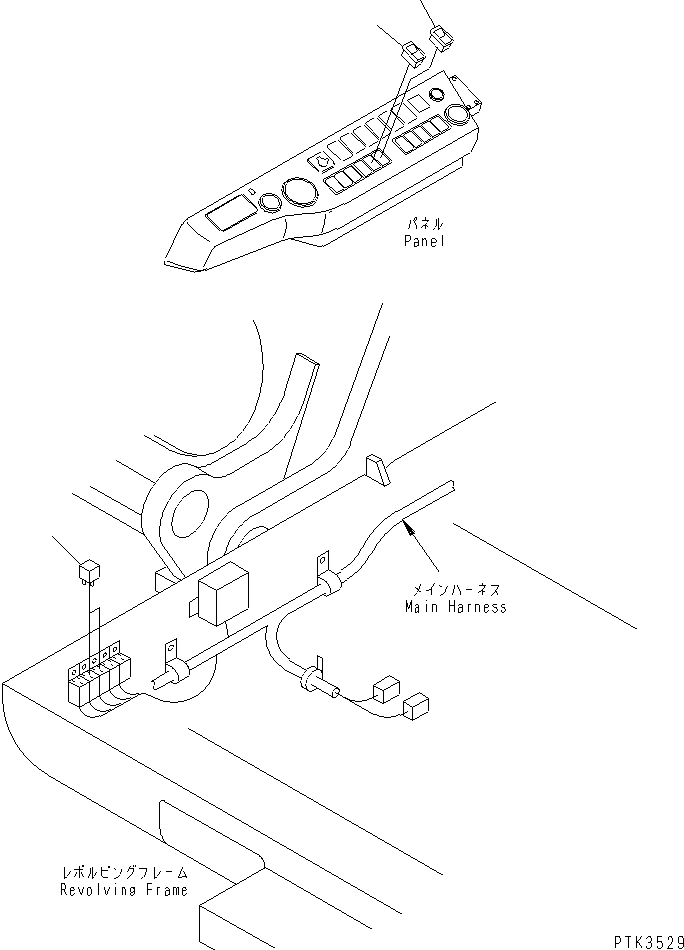 パネル
Panel

メインハーネス
Main Harness

レボルビングフレーム
Revolving Frame

PTK3529