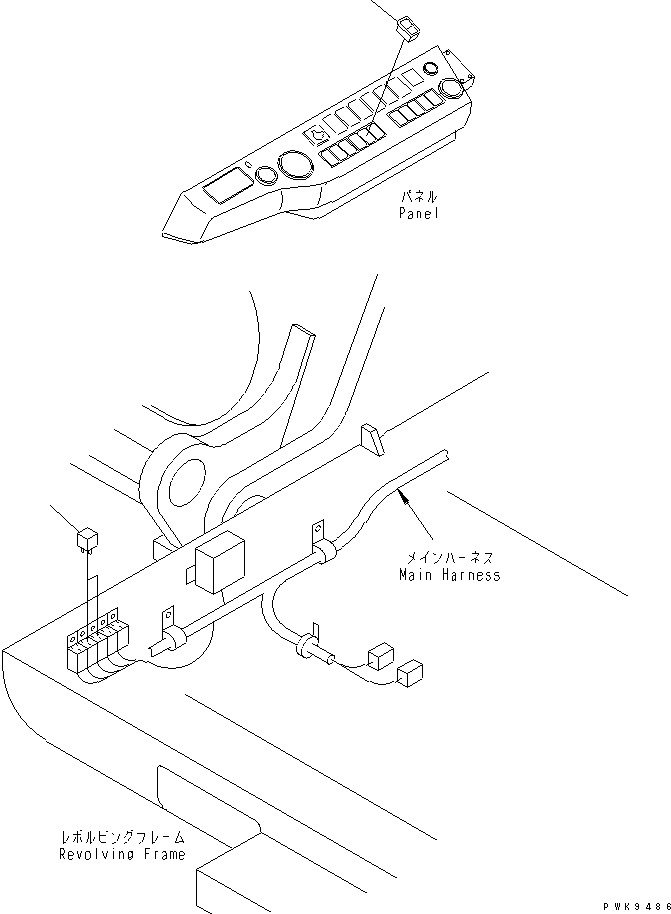 パネル
Panel

メインハーネス
Main Harness

レボルビングフレーム
Revolving Frame

PWK9486