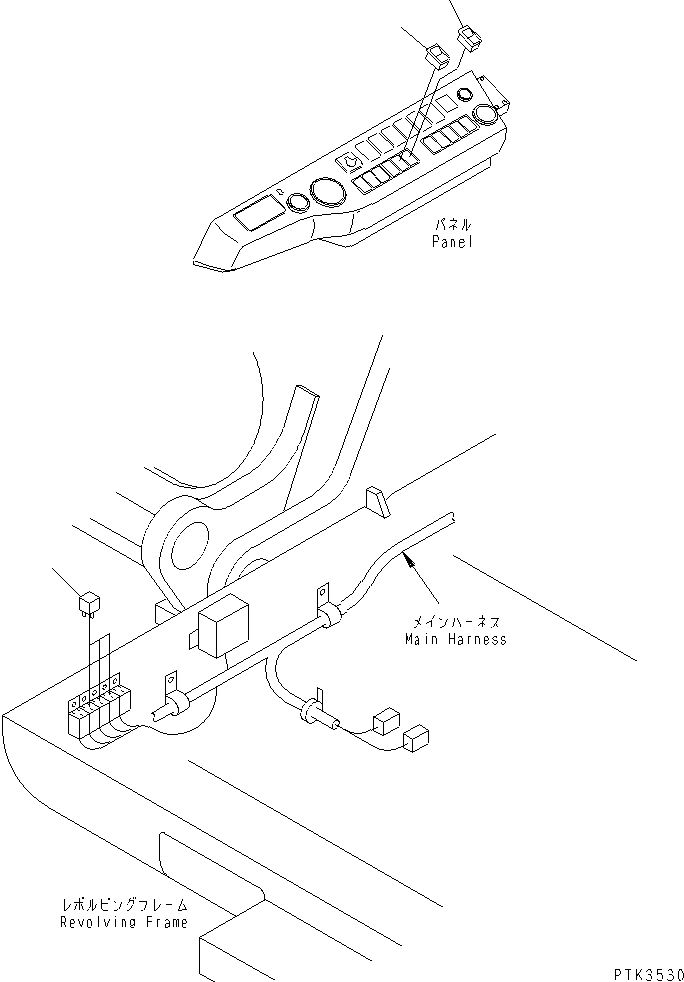 パネル
Panel

メインハーネス
Main Harness

レボルビングフレーム
Revolving Frame

PTK3530