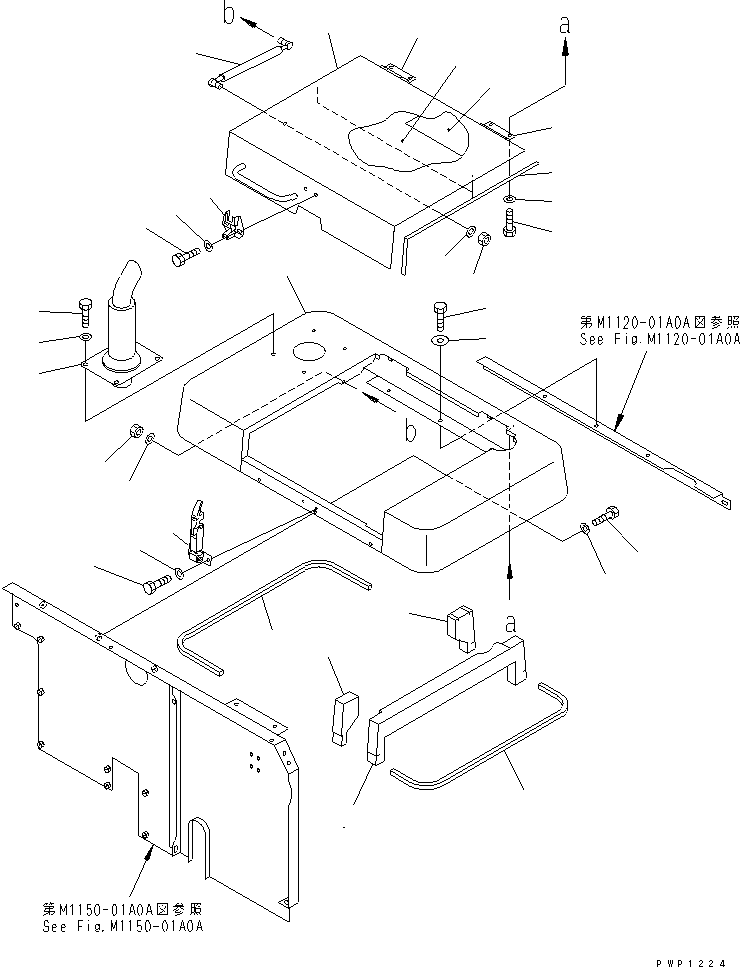 b
a
第M1120-01A0A図参照
See Fig.M1120-01A0A
b
a
第M1150-01A0A図参照
See Fig.M1150-01A0A
PWP1224