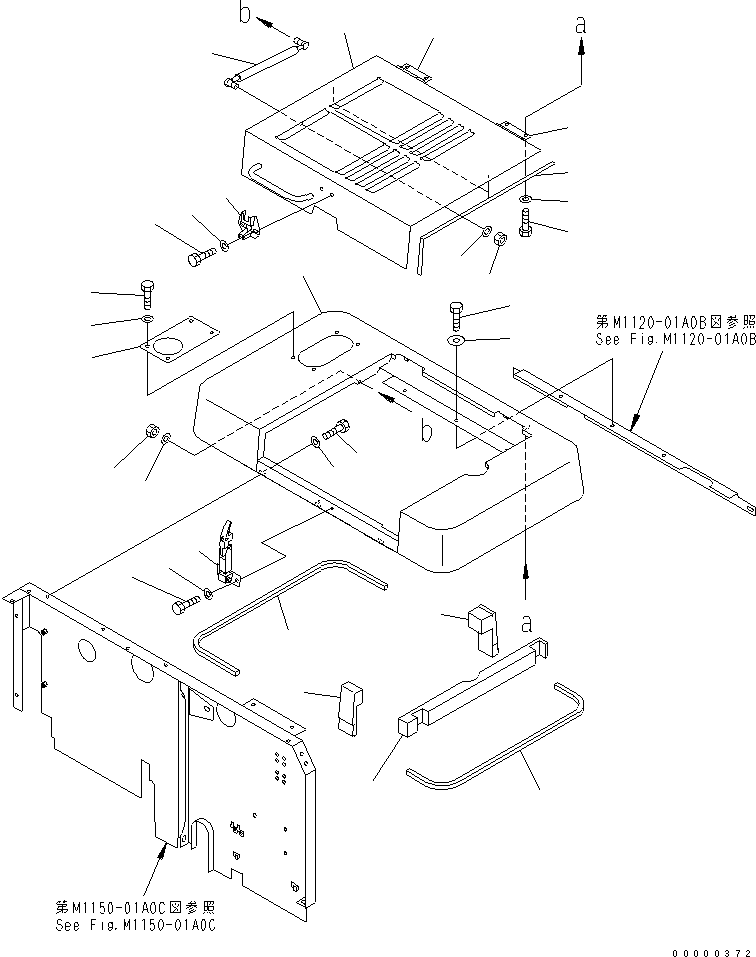 b

a

第M1120-01A0B図参照
See Fig.M1120-01A0B

b

a

第M1150-01A0C図参照
See Fig.M1150-01A0C

00000372