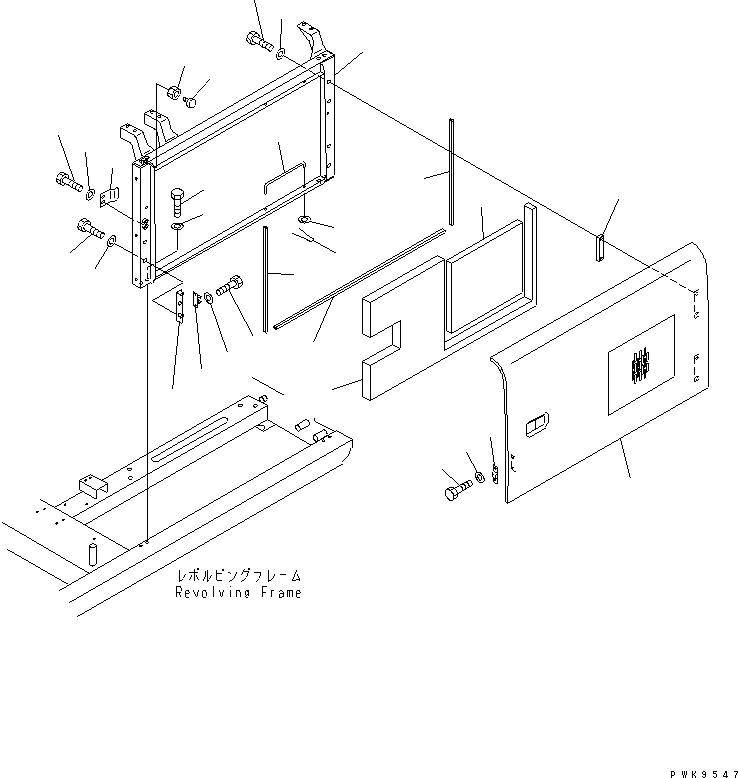 レボルビングフレーム
Revolving Frame

PWK9547