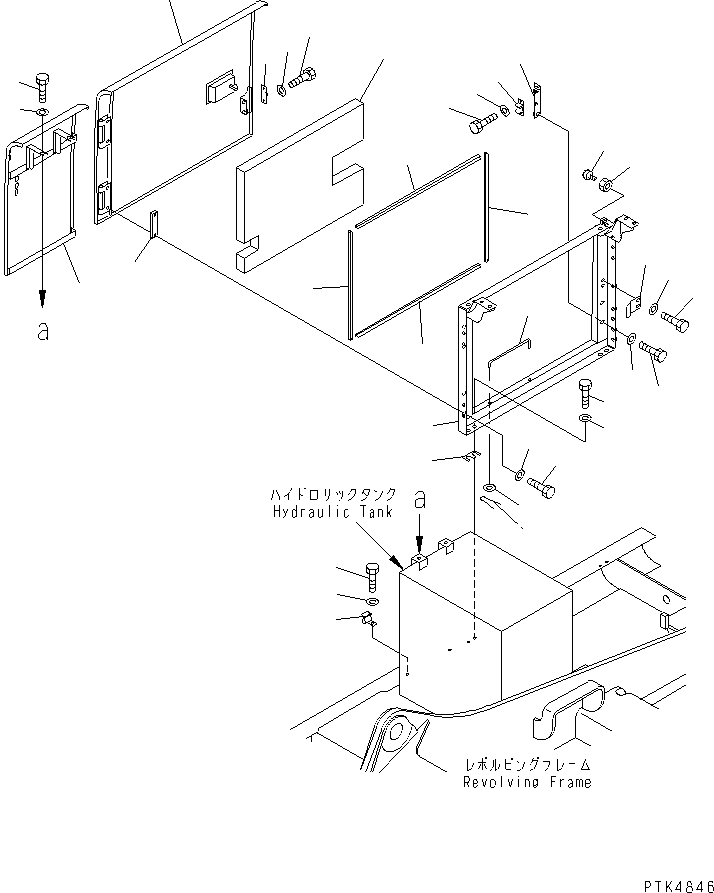 a

ハイドロリックタンク
Hydraulic Tank

a

レボルビングフレーム
Revolving Frame

PTK4846