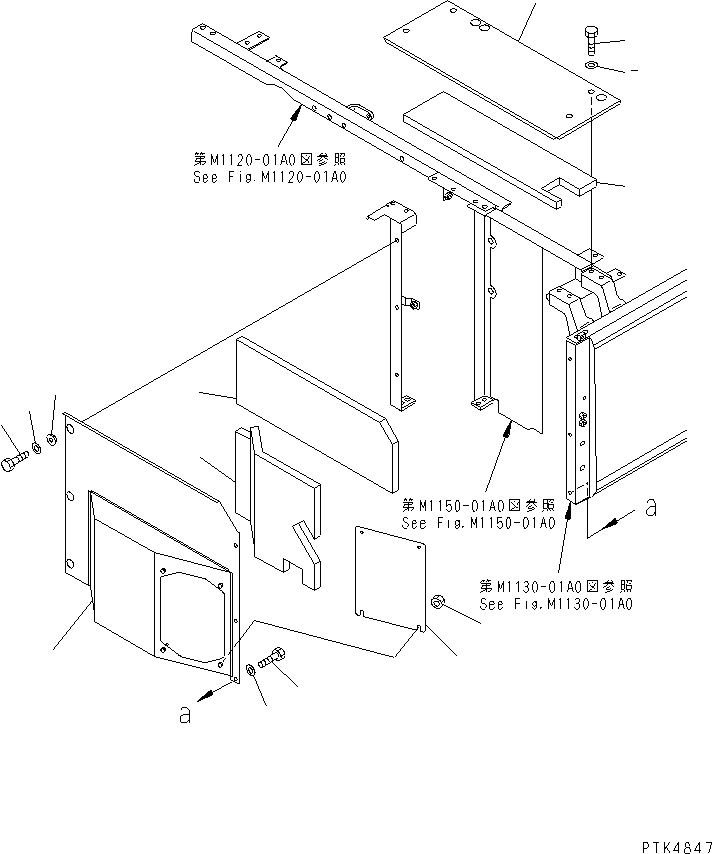 第M1120-01A0図参照
See Fig.M1120-01A0

第M1150-01A0図参照
See Fig.M1150-01A0

a

第M1130-01A0図参照
See Fig.M1130-01A0

a

PTK4847