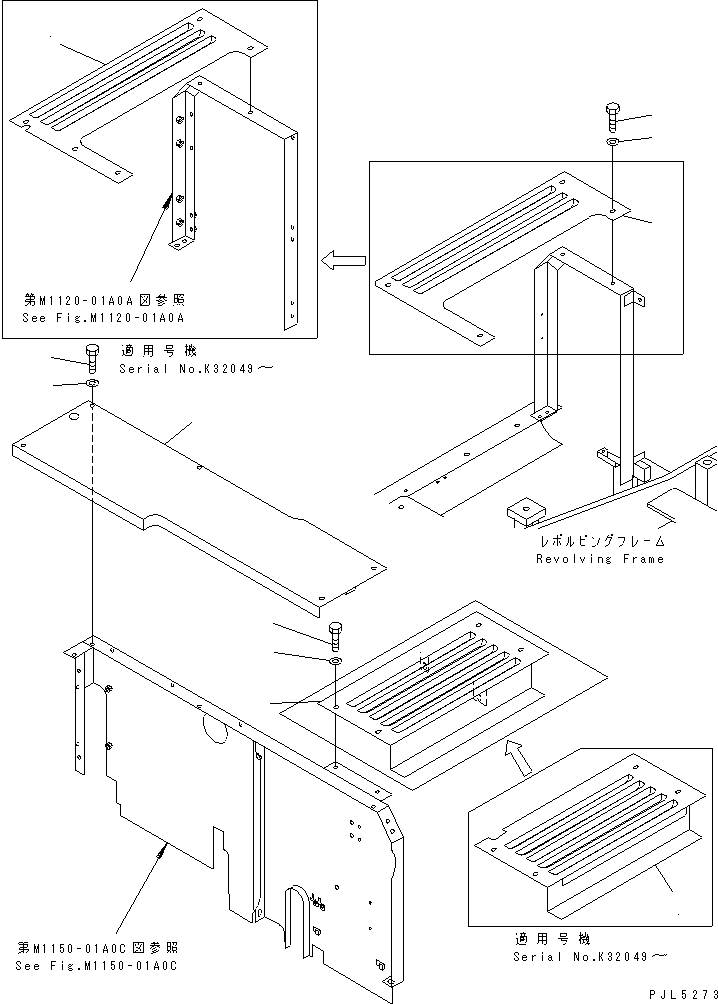 第M1120-01A0A図参照
See Fig.M1120-01A0A

適用号機
Serial No.K32049～

レボルビングフレーム
Revolving Frame

第M1150-01A0C図参照
See Fig.M1150-01A0C

適用号機
Serial No.K32049～

PJL5273