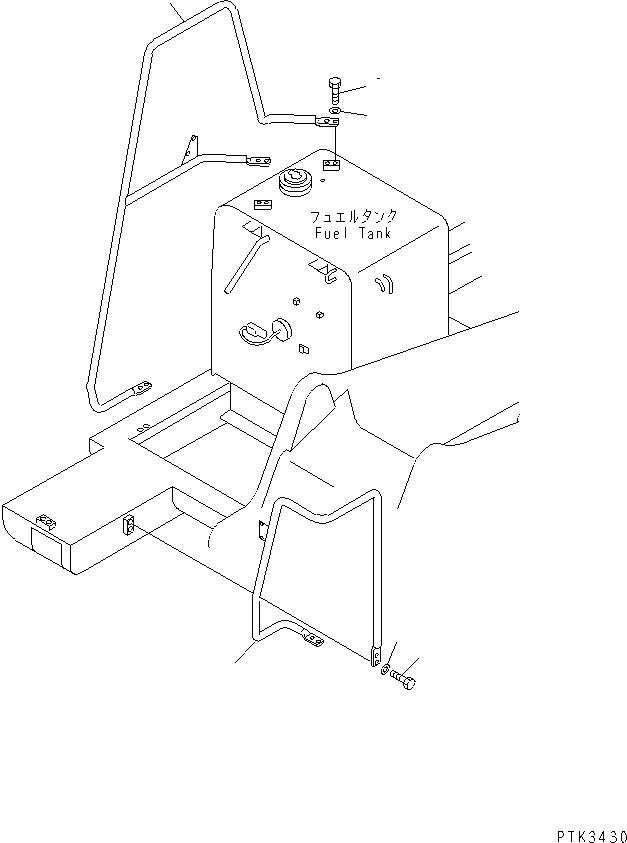 フュエルタンク
Fuel Tank

PTK3430