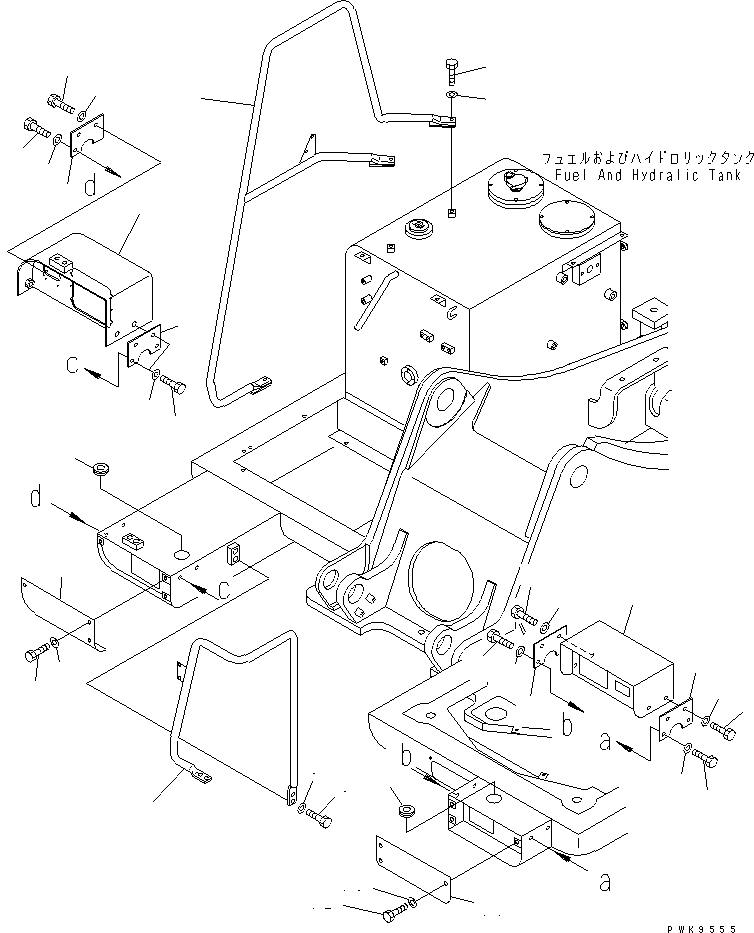 フュエルおよびハイドロリックタンク
Fuel And Hydralic Tank

d

c

d

c

b

a

b

a

PWK9555