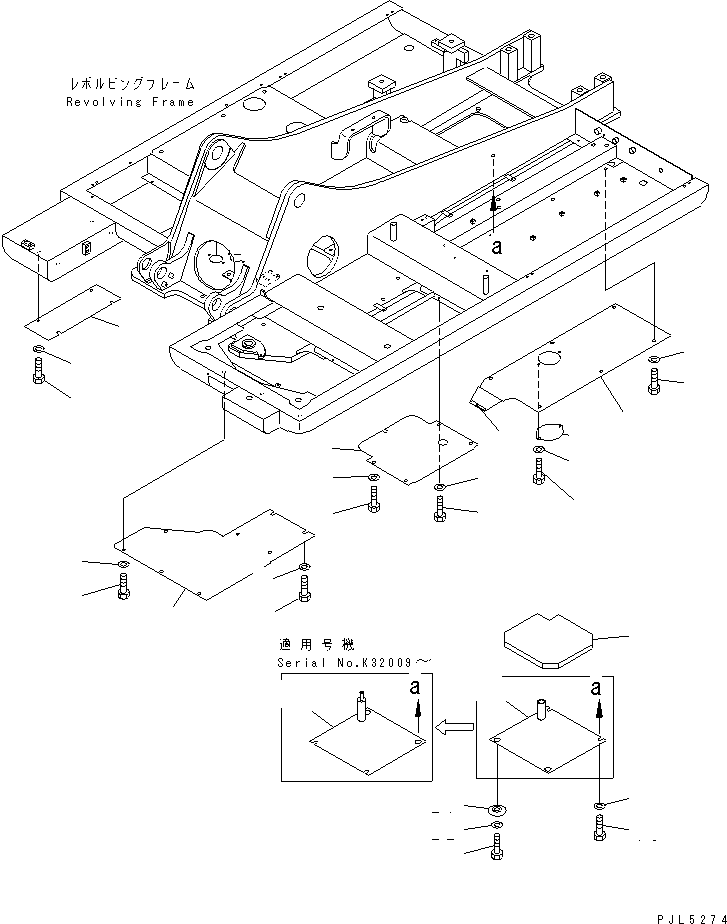 レボルビングフレーム
Revolving Frame

a

適用号機
Serial No.K32009～

a

a

PJL5274