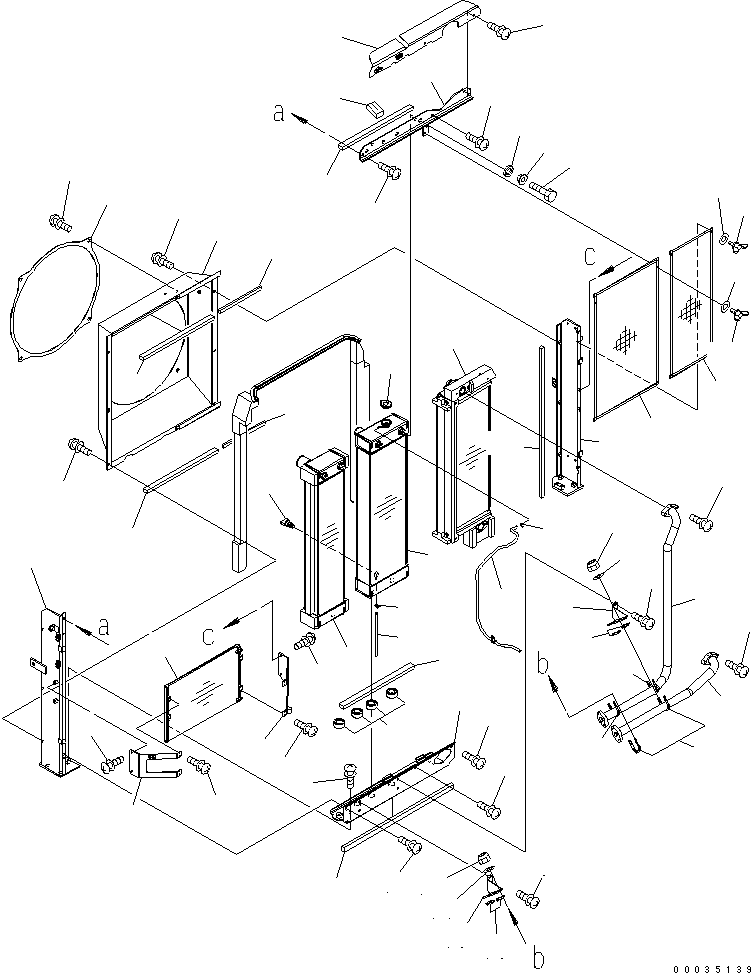 a
c
a
c
b
b
00035139