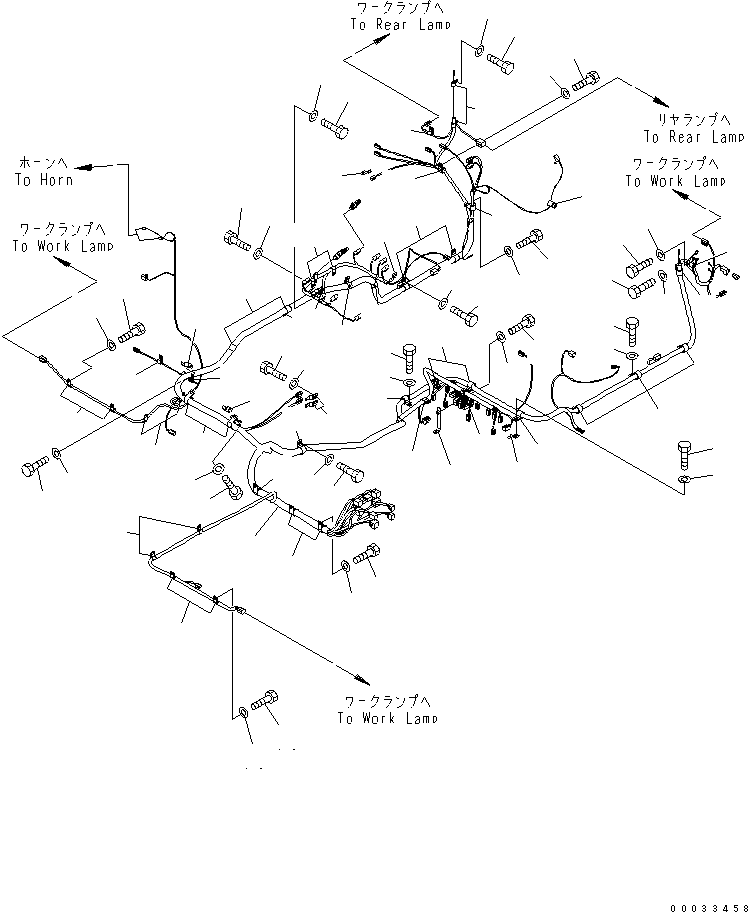 ワークランプへ
To Rear Lamp

リヤランプへ
To Rear Lamp

ホーンへ
To Horn

ワークランプへ
To Work Lamp

ワークランプへ
To Work Lamp

ワークランプへ
To Work Lamp

00033458