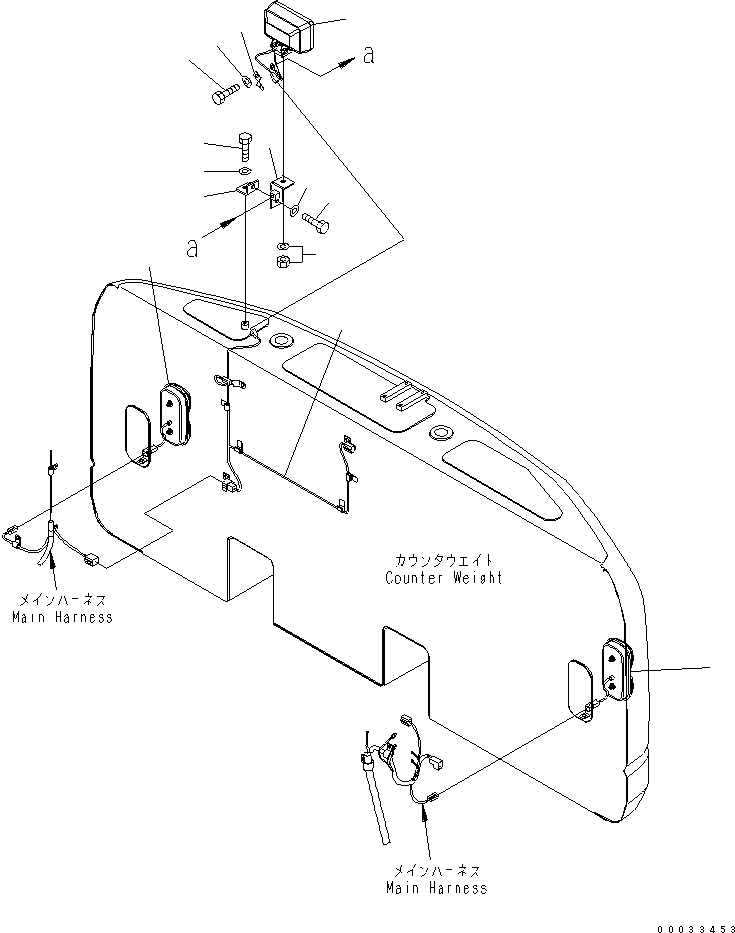 a

a

カウンタウエイト
Counter Weight

メインハーネス
Main Harness

メインハーネス
Main Harness

00033453