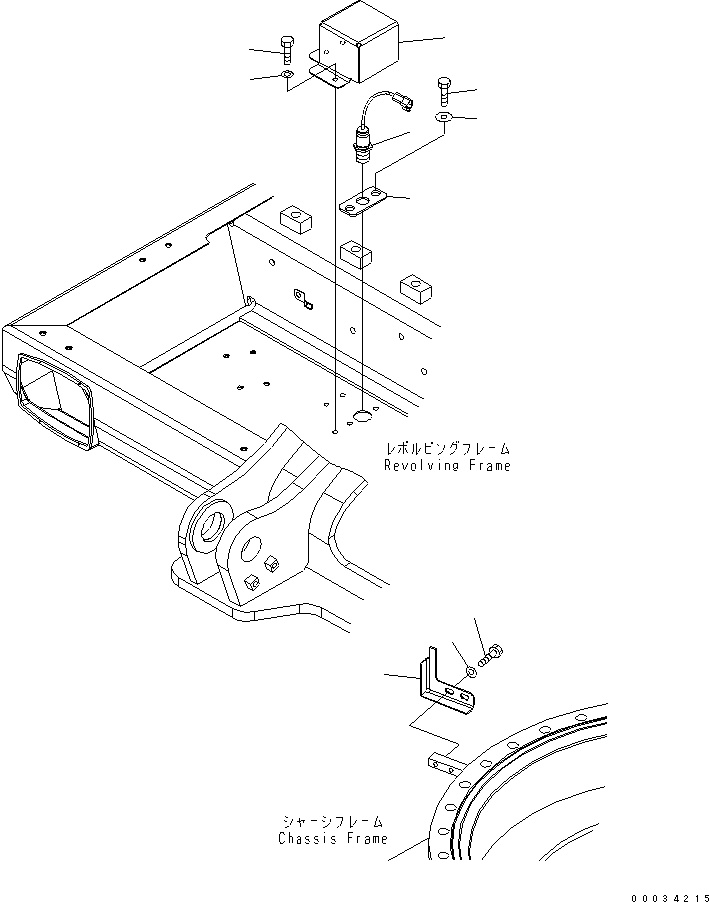 レボルビングフレーム
Revolving Frame

シャーシフレーム
Chassis Frame

00034215