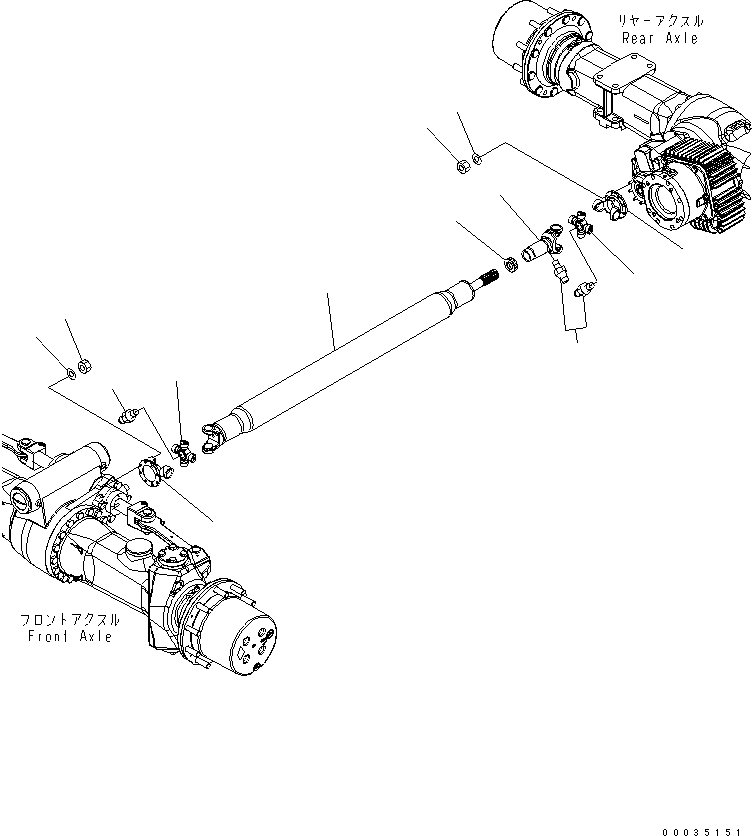 リヤーアクスル
Rear Axle

フロントアクスル
Front Axle

00035151