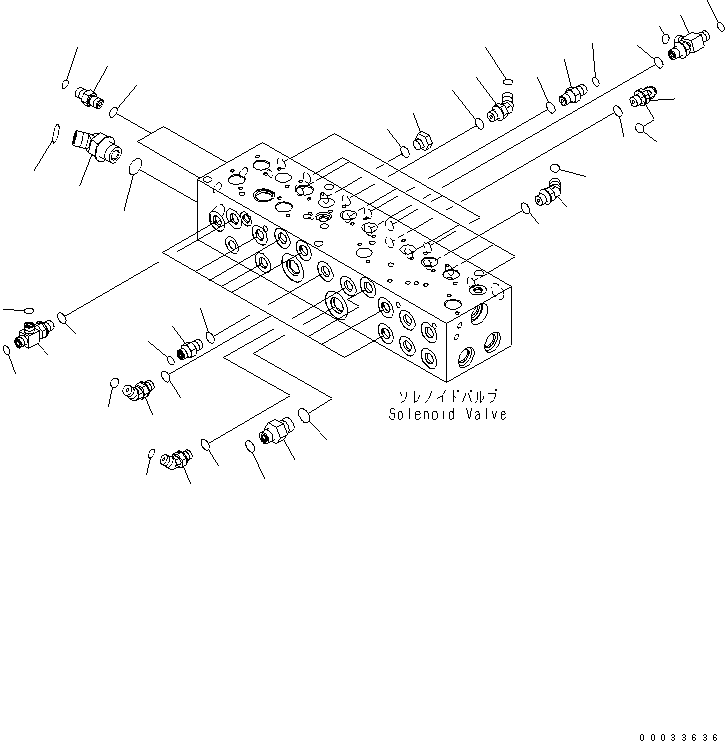 ソレノイドバルブ
Solenoid Valve

00033636