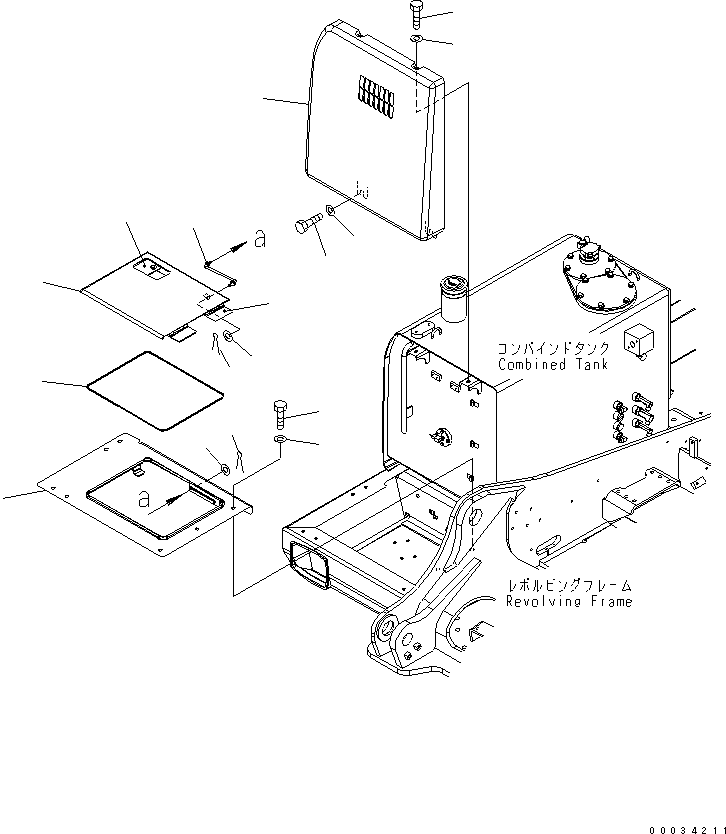 a

コンバインドタンク
Combined Tank

a

レボルビングフレーム
Revolving Frame

00034211