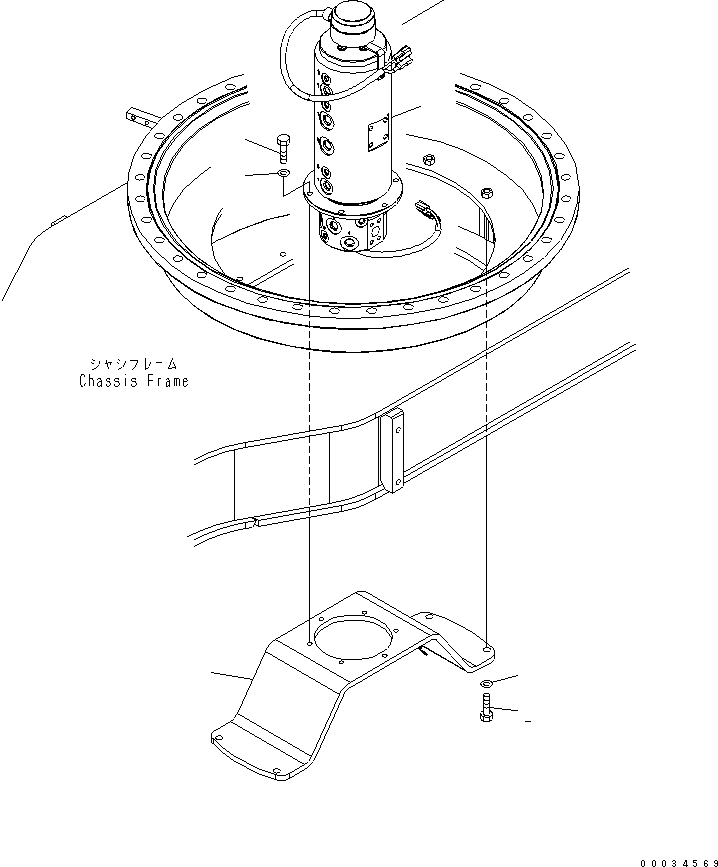 シャシフレーム
Chassis Frame

00034569