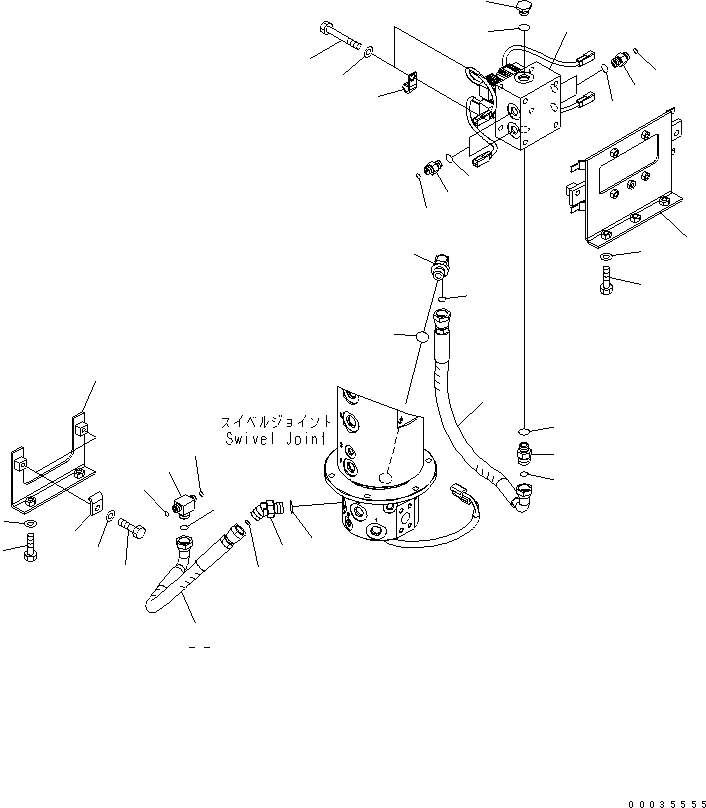 スイベルジョイント
Swivel Joint

00035555