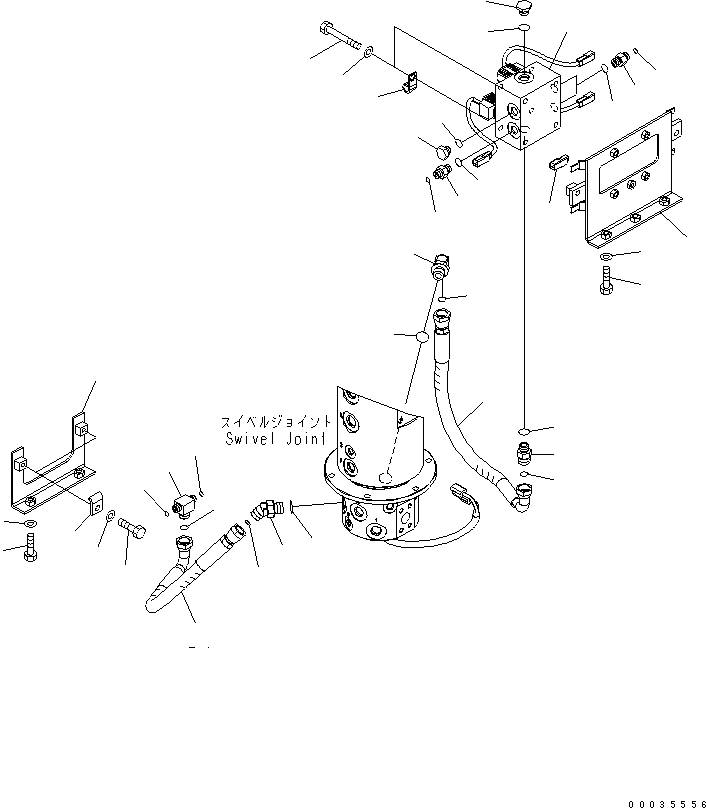 スイベルジョイント
Swivel Joint

00035556