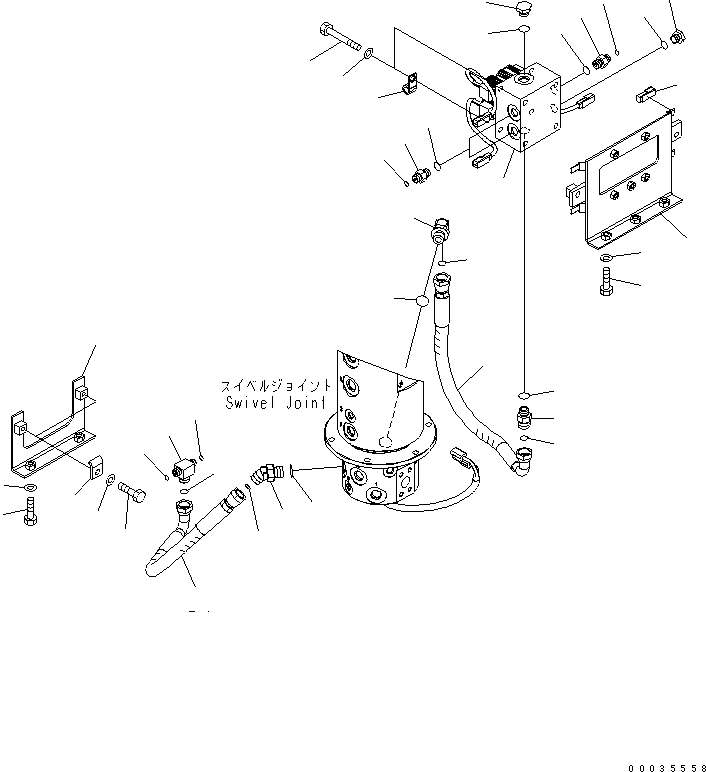 スイベルジョイント
Swivel Joint

00035558