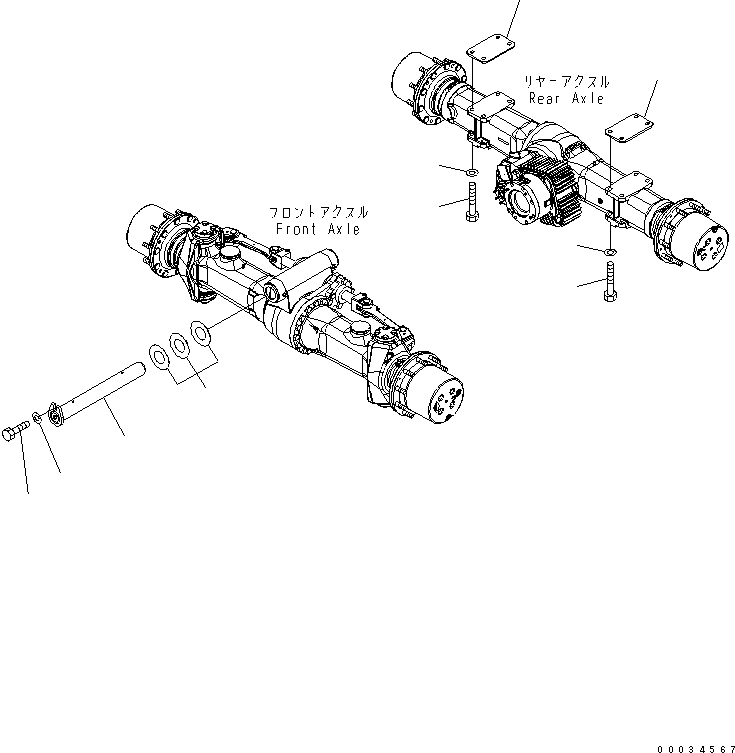 リヤーアクスル
Rear Axle

フロントアクスル
Front Axle

00034567