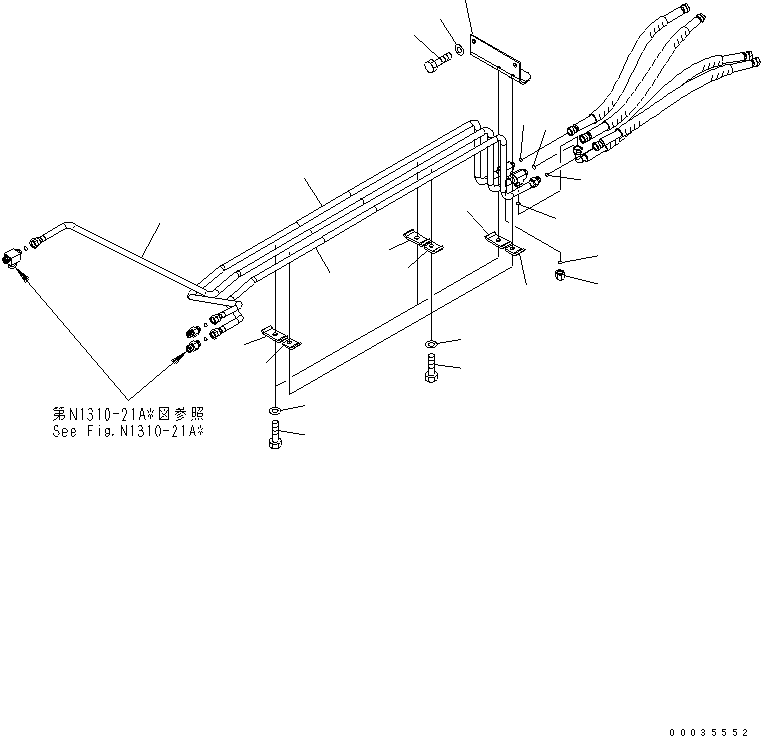 第N1310-21A※図参照
See Fig.N1310-21A※

00035552