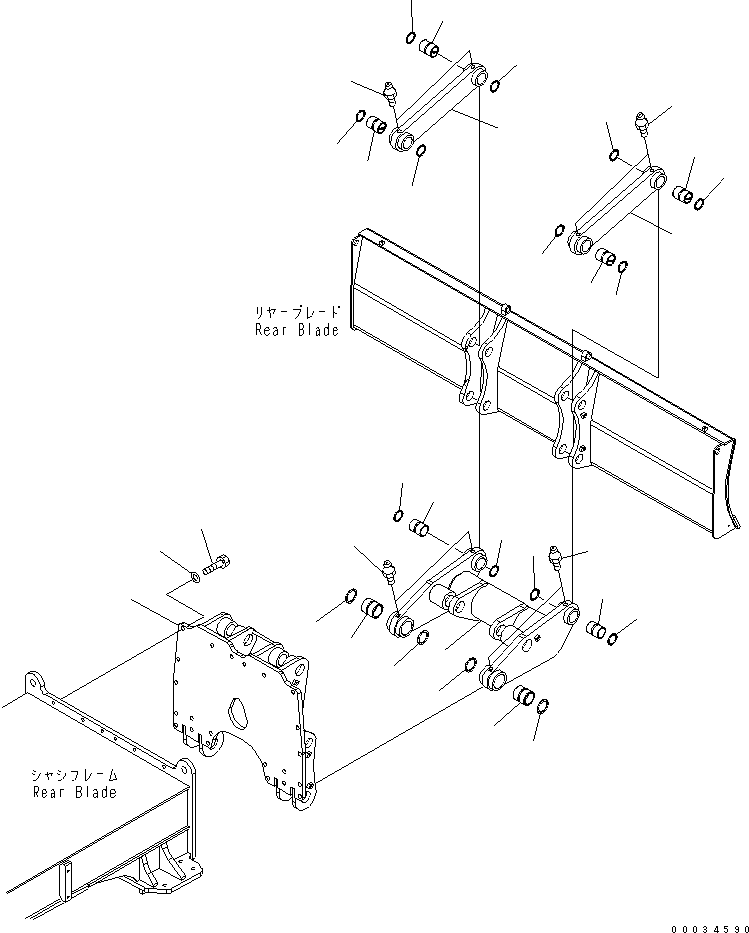 リヤーブレード
Rear Blade

シャシフレーム
Rear Blade

00034590