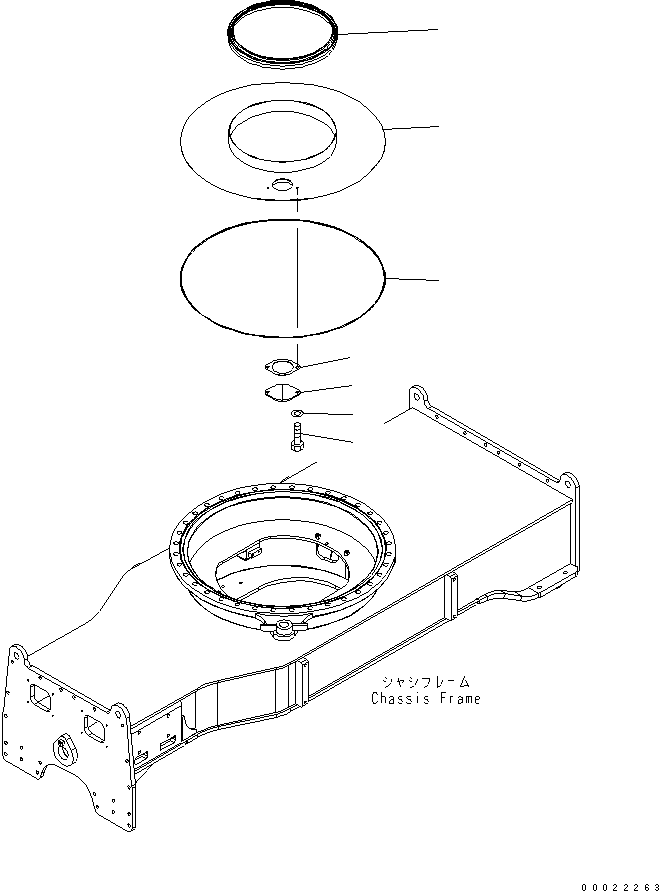 シャシフレーム
Chassis Frame

00022263