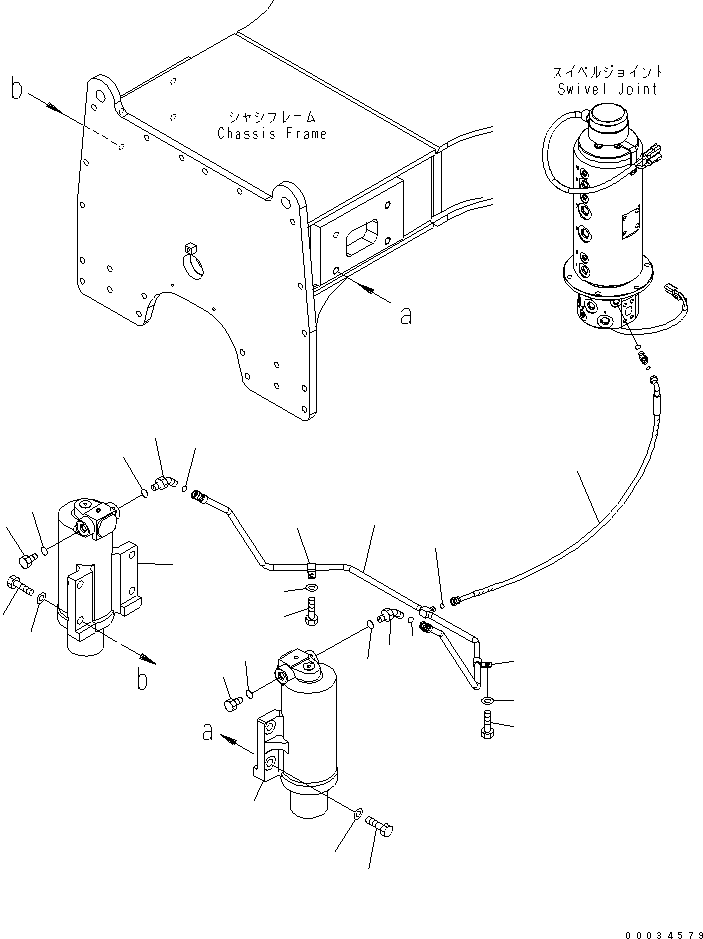 b

シャシフレーム
Chassis Frame

スイベルジョイント
Swivel Joint

a

b

a

00034579