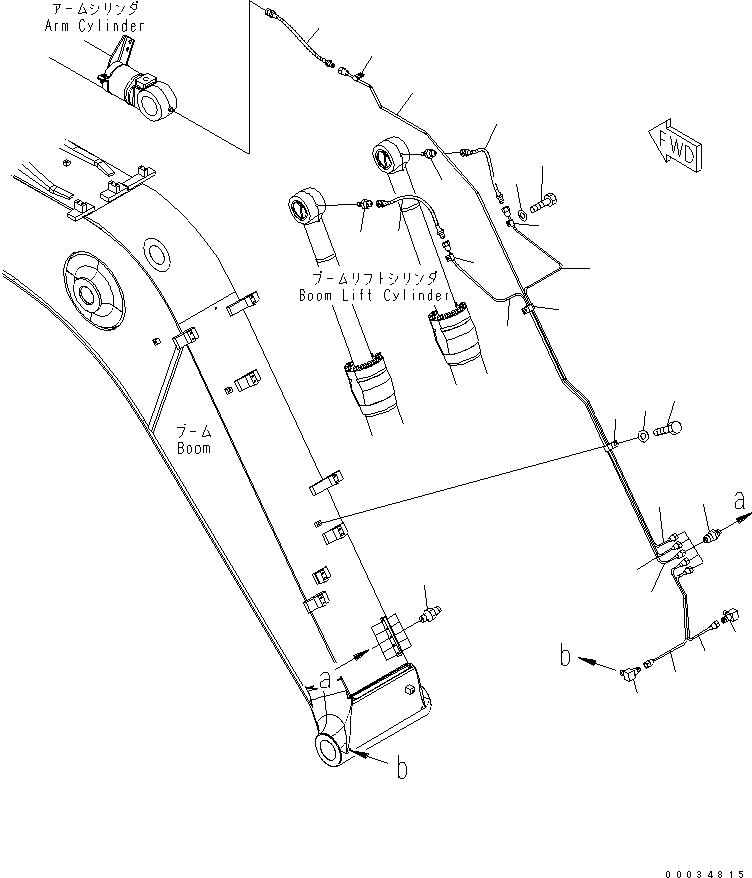 アームシリンダ
Arm Cylinder

FWD

ブームリフトシリンダ
Boom Lift Cylinder

ブーム
Boom

a

a

b

b

00034815