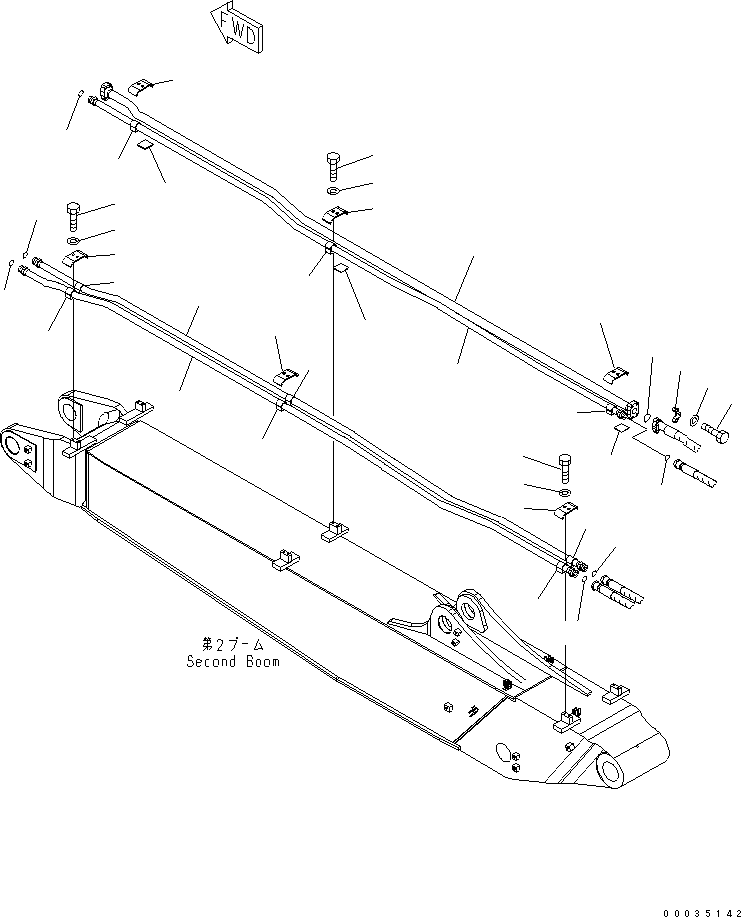 FWD

第2ブーム
Second Boom

00035142