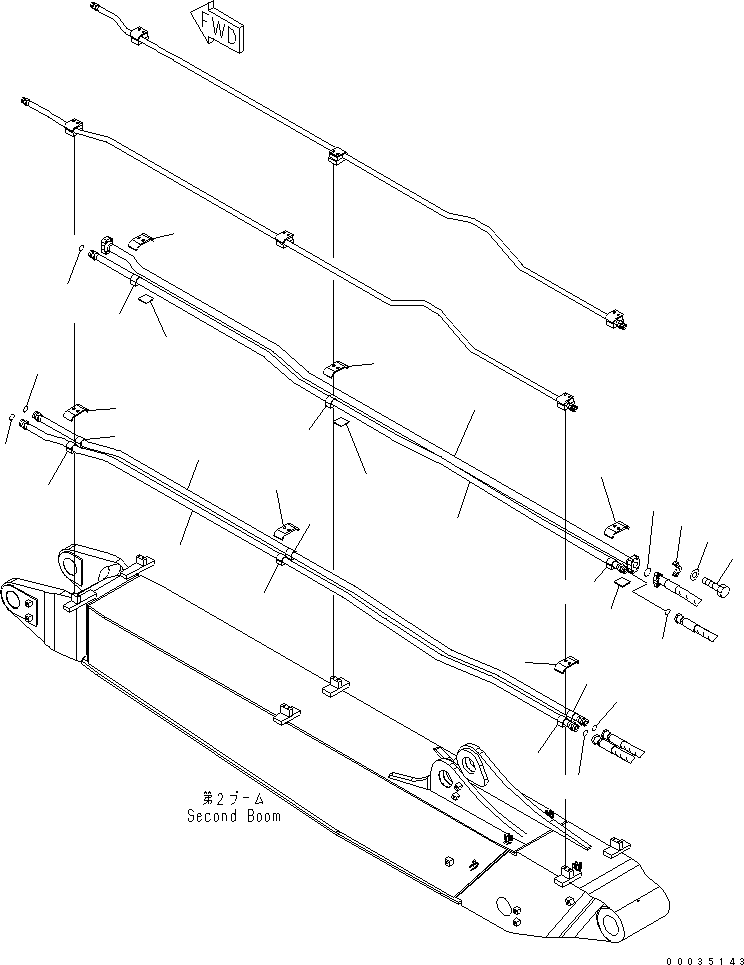 FWD

第2ブーム
Second Boom

00035143