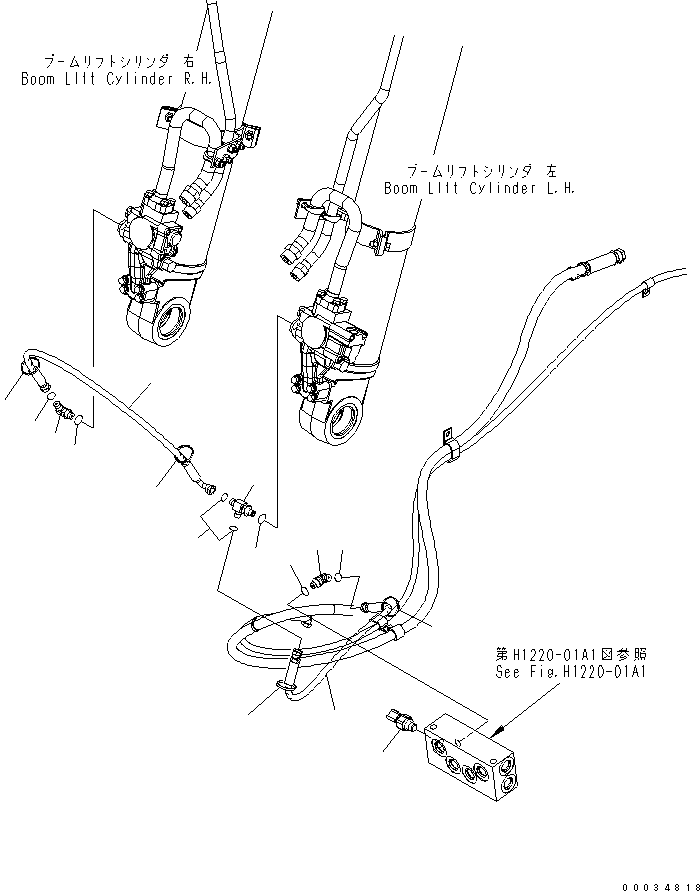 ブームリフトシリンダ 右
Boom Lift Cylinder R.H.

ブームリフトシリンダ 左
Boom Lift Cylinder L.H.

第H1220-01A1図参照
See Fig.H1220-01A1

00034818