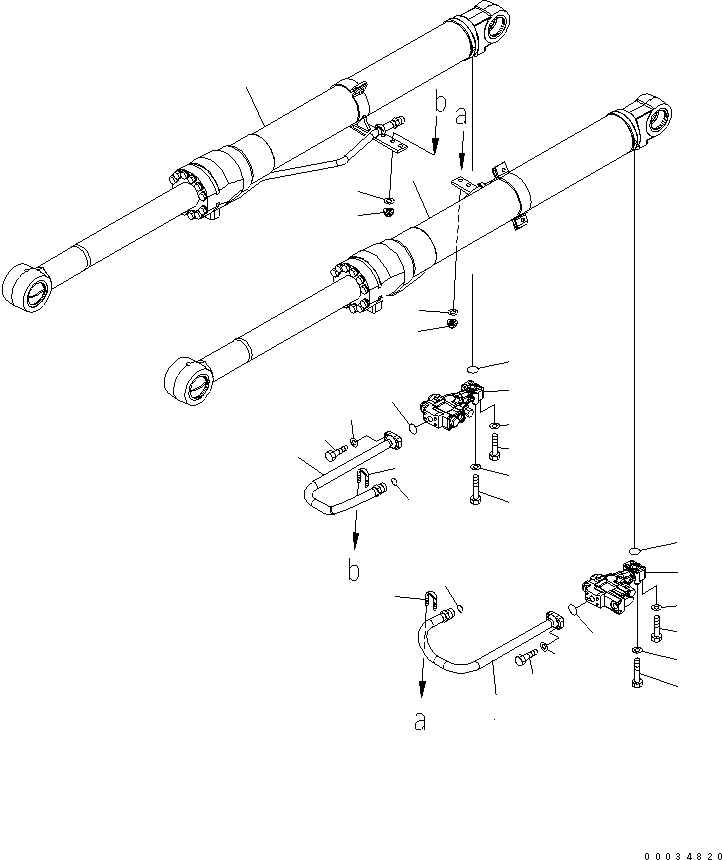 b
a
b
a
00034820