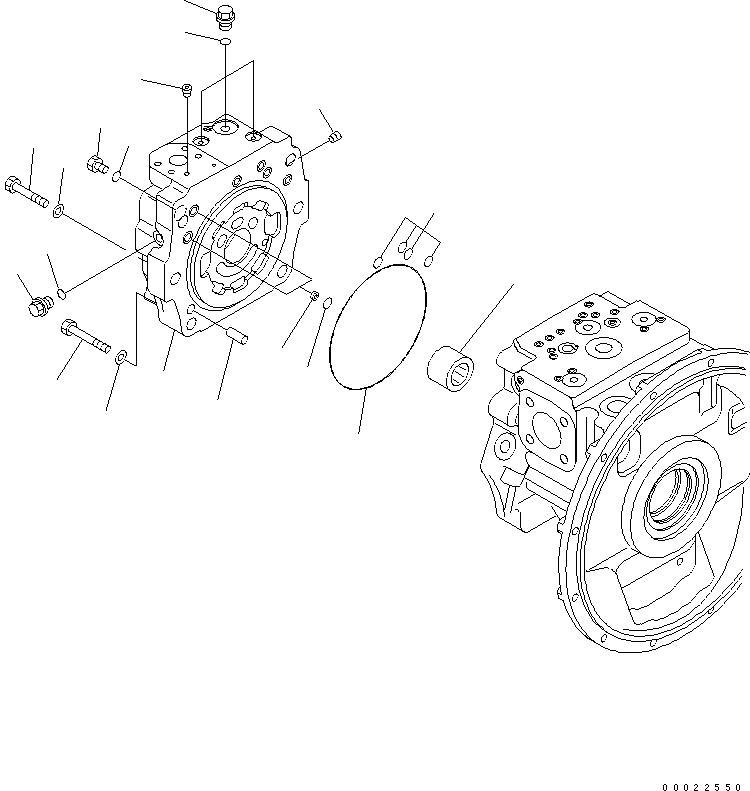 00022550