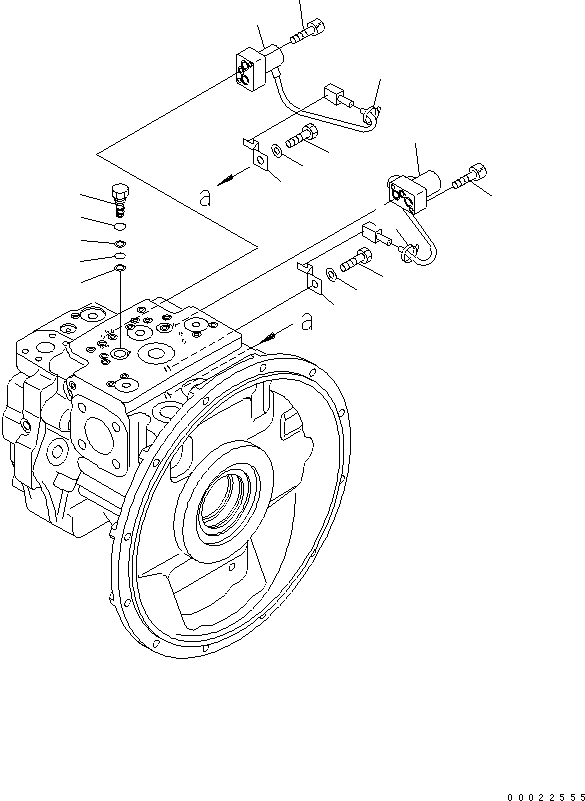 a

a

00022555