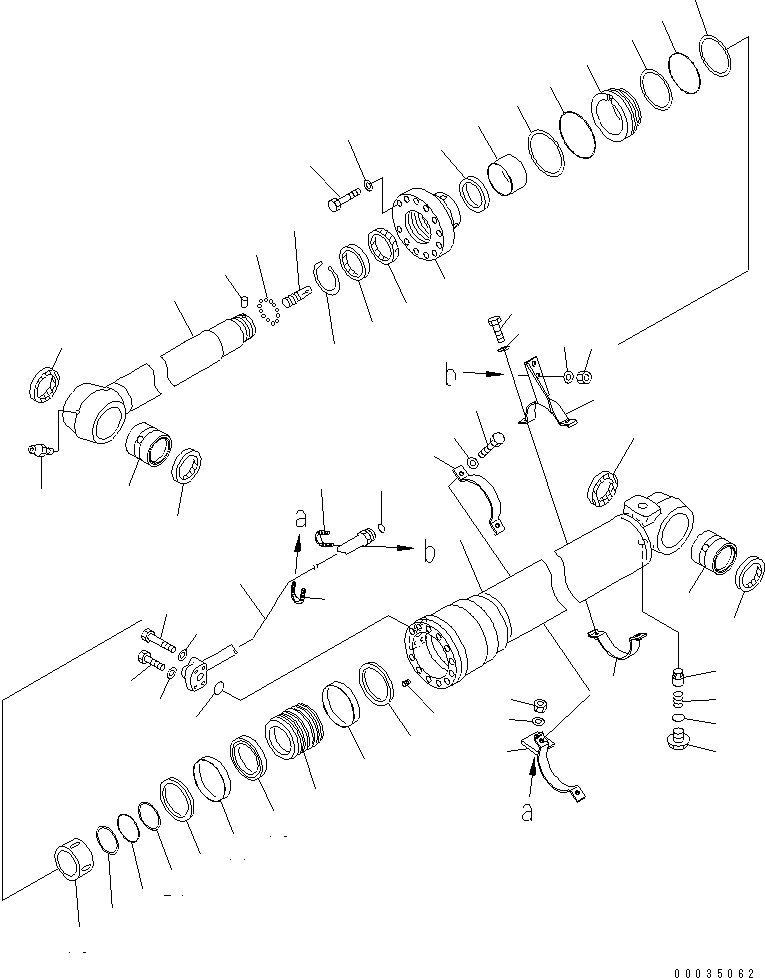 b
a
b
a
00035062