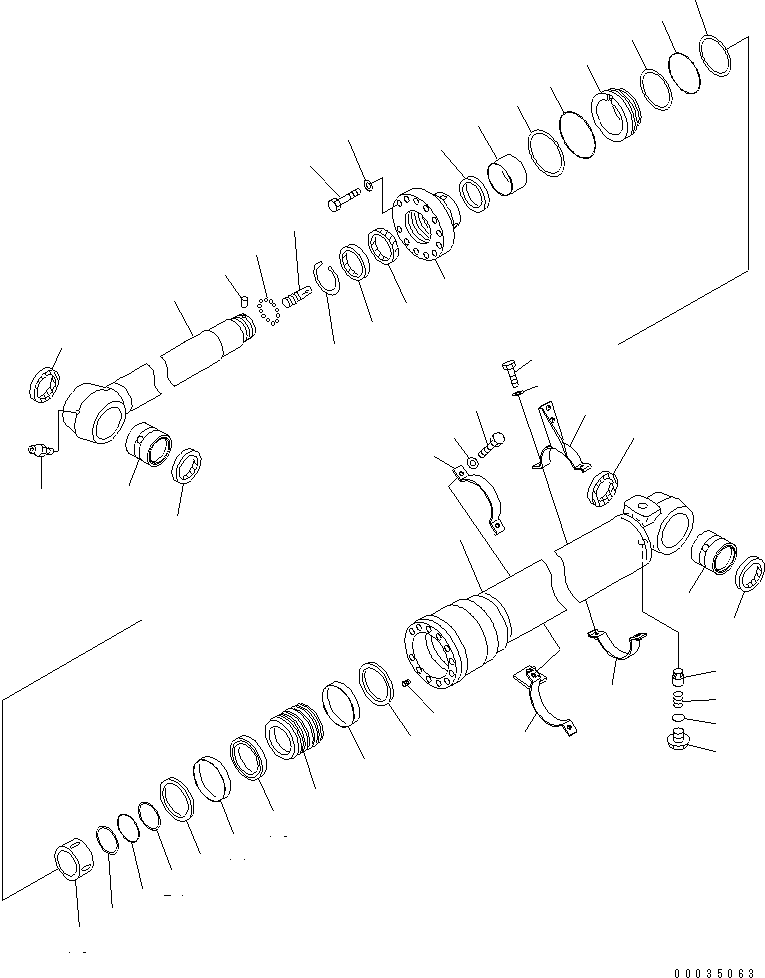 00035063