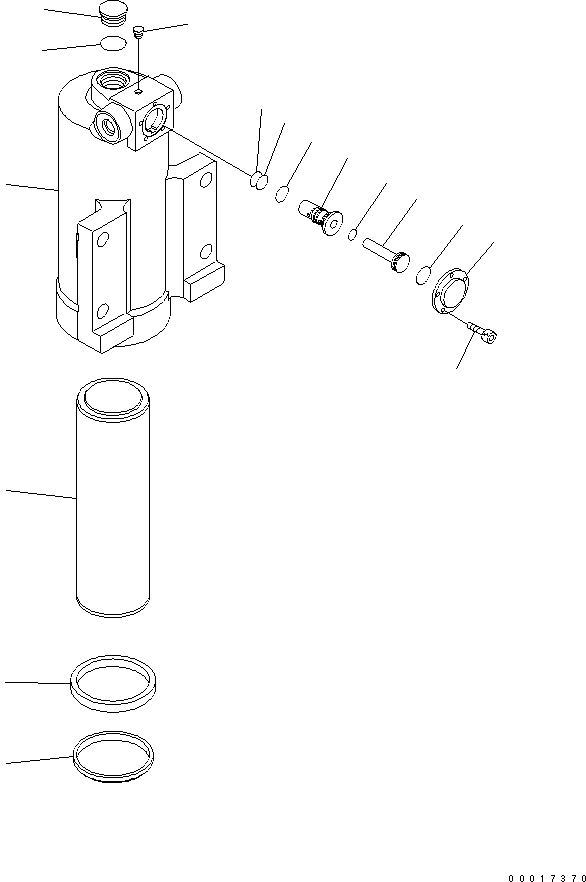 00017370