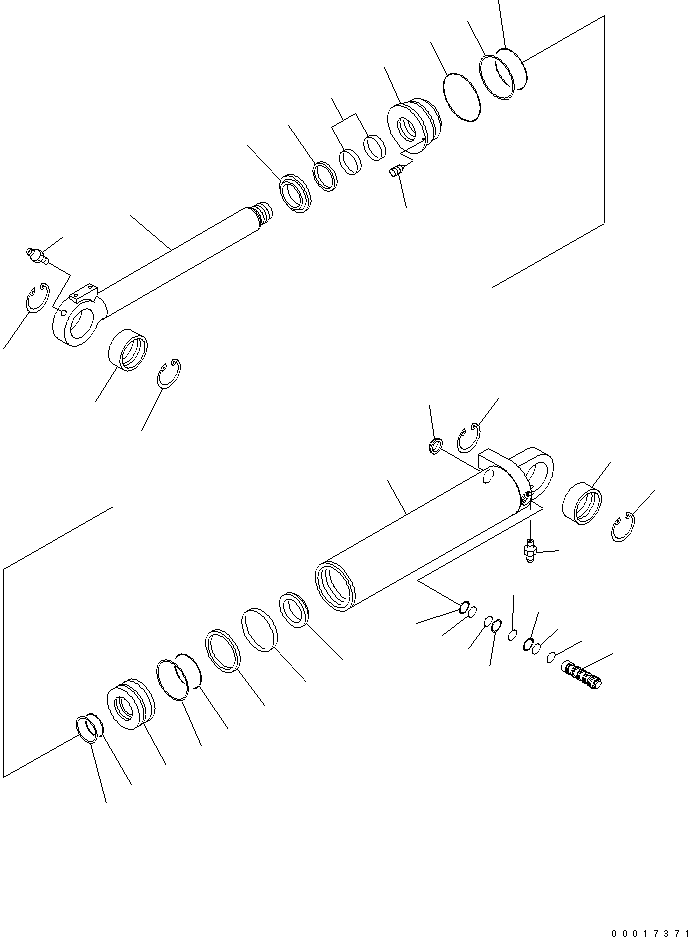 00017371