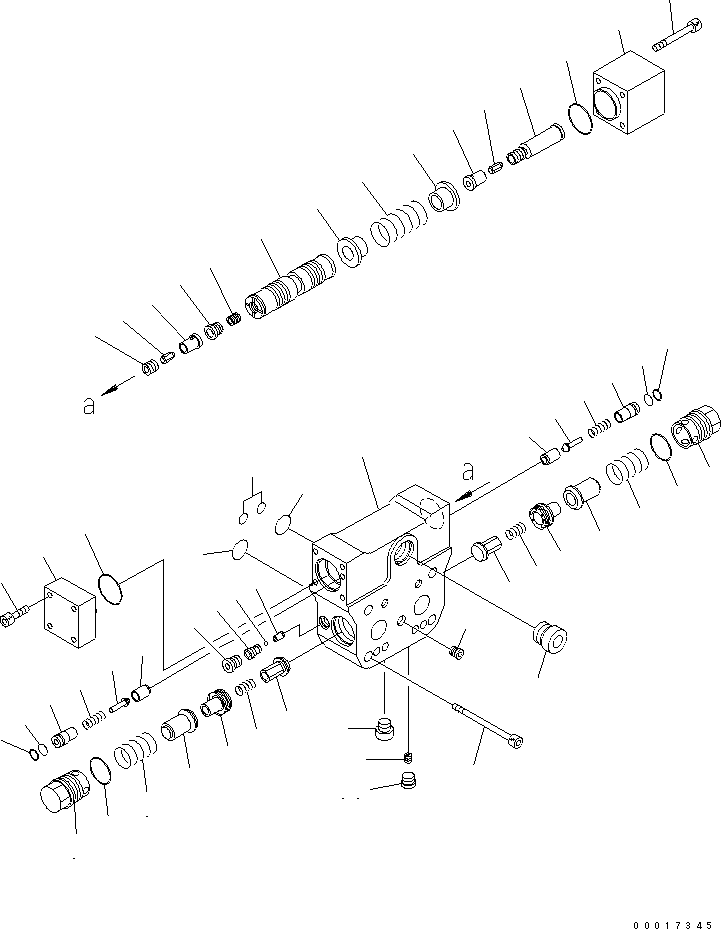 a

a

00017345