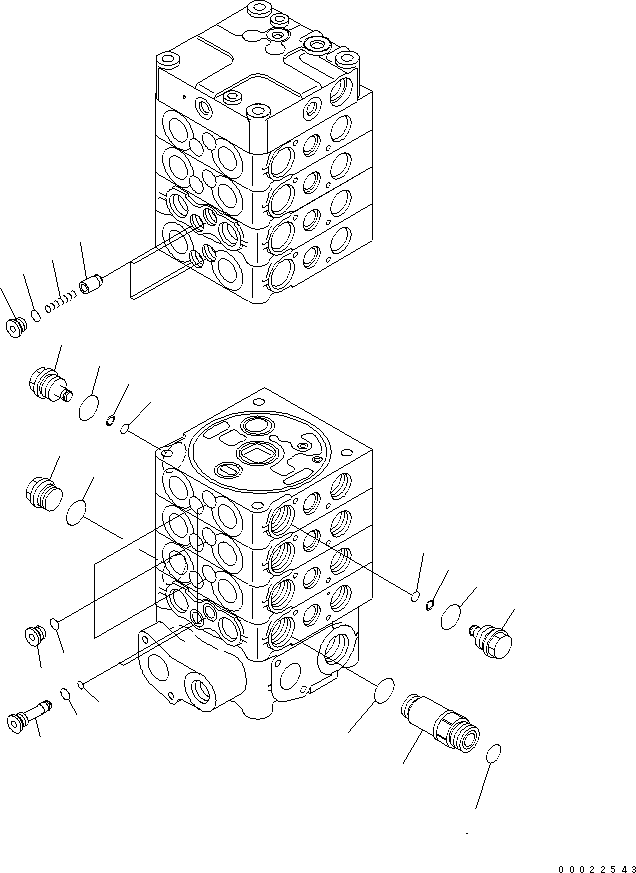 00022543